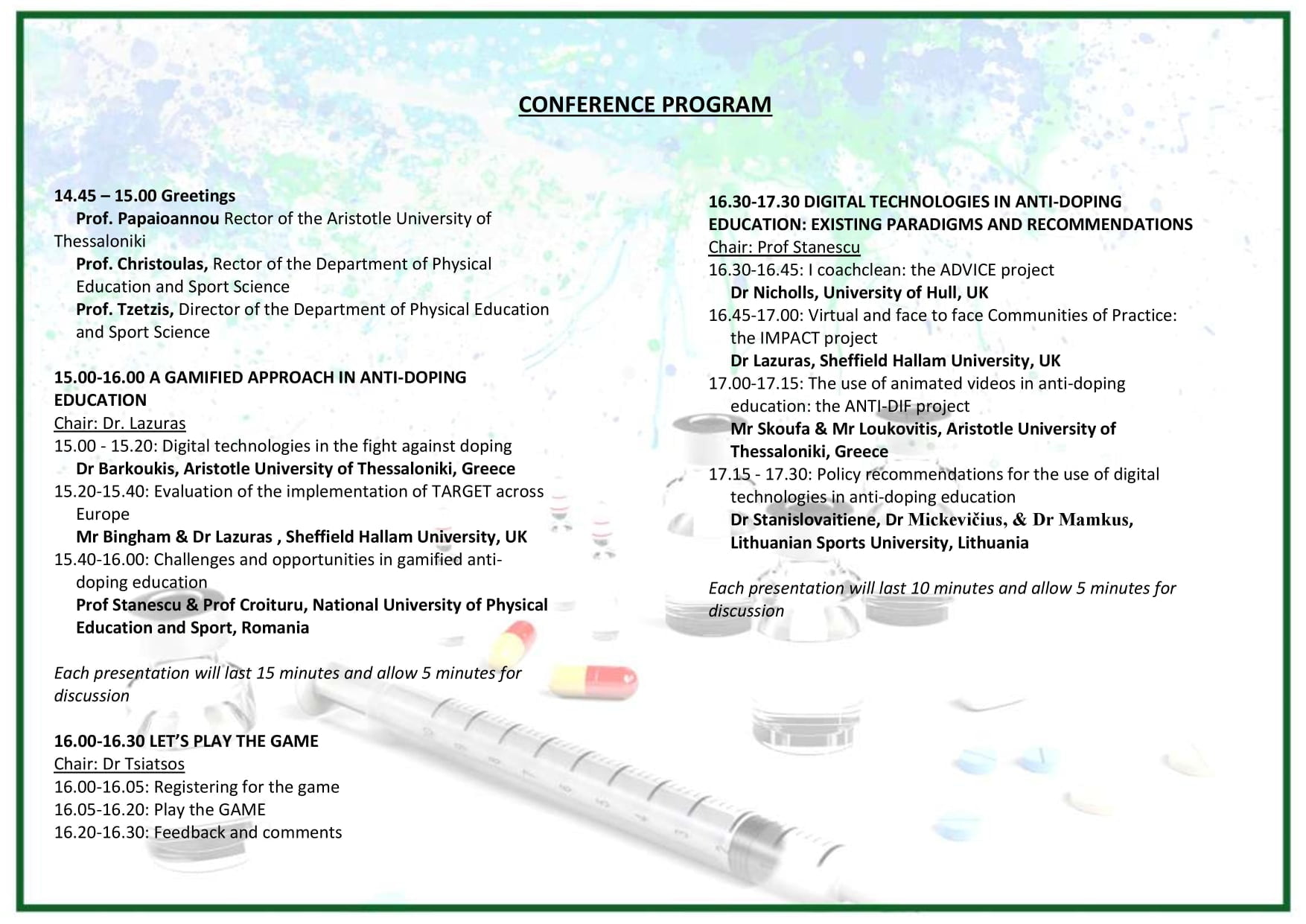 CONFERENCE PROGRAM

14.45 – 15.00 Greetings
Prof. Papaioannou Rector of the Aristotle University of Thessaloniki
Prof. Christoulas, Rector of the Department of Physical Education and Sport Science
Prof. Tzetzis, Director of the Department of Physical Education and Sport Science

15.00-16.00 A GAMIFIED APPROACH IN ANTI-DOPING EDUCATION
Chair: Dr. Lazuras
15.00 - 15.20: Digital technologies in the fight against doping
Dr Barkoukis, Aristotle University of Thessaloniki, Greece
15.20-15.40: Evaluation of the implementation of TARGET across Europe
Mr Bingham & Dr Lazuras , Sheffield Hallam University, UK
15.40-16.00: Challenges and opportunities in gamified anti-doping education
Prof Stanescu & Prof Croituru, National University of Physical Education and Sport, Romania

Each presentation will last 15 minutes and allow 5 minutes for discussion

16.00-16.30 LET'S PLAY THE GAME
Chair: Dr Tsiatsos
16.00-16.05: Registering for the game
16.05-16.20: Play the GAME
16.20-16.30: Feedback and comments

16.30-17.30 DIGITAL TECHNOLOGIES IN ANTI-DOPING EDUCATION: EXISTING PARADIGMS AND RECOMMENDATIONS
Chair: Prof Stanescu
16.30-16.45: I coachclean: the ADVICE project
Dr Nicholls, University of Hull, UK
16.45-17.00: Virtual and face to face Communities of Practice: the IMPACT project
Dr Lazuras, Sheffield Hallam University, UK
17.00-17.15: The use of animated videos in anti-doping education: the ANTI-DIF project
Mr Skoufa & Mr Loukovitis, Aristotle University of Thessaloniki, Greece
17.15 - 17.30: Policy recommendations for the use of digital technologies in anti-doping education
Dr Stanislovaitiene, Dr Mickevičius, & Dr Mamkus, Lithuanian Sports University, Lithuania

Each presentation will last 10 minutes and allow 5 minutes for discussion